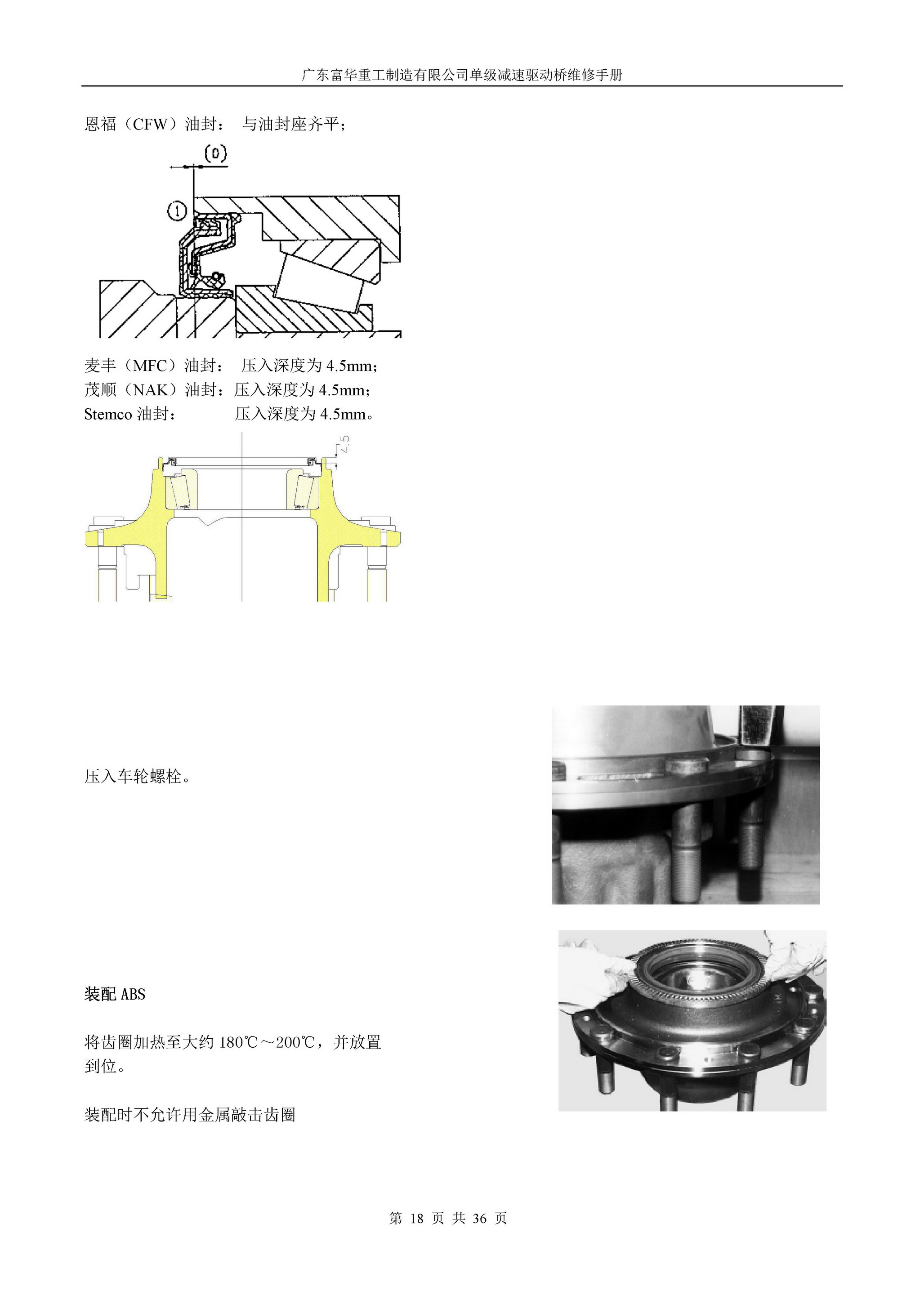 广东富华重工制造有限公司单级减速驱动桥维修手册

恩福（CFW）油封： 与油封座齐平；

(0)

①

麦丰（MFC）油封： 压入深度为 4.5mm；
茂顺（NAK）油封：压入深度为 4.5mm；
Stemco 油封： 压入深度为 4.5mm。

4.5

压入车轮螺栓。

装配 ABS

将齿圈加热至大约 180℃～200℃，并放置到位。

装配时不允许用金属敲击齿圈

第 18 页 共 36 页